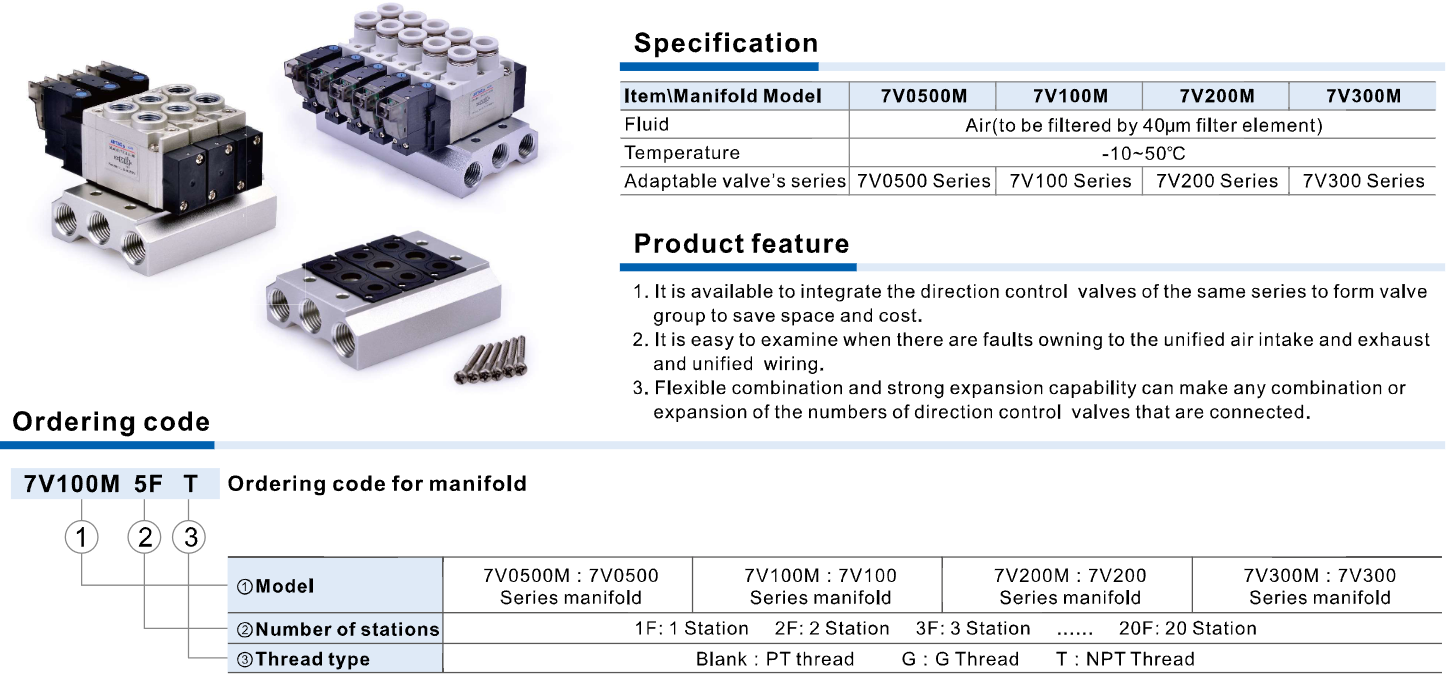 Specification

| Item\Manifold Model | 7V0500M | 7V100M | 7V200M | 7V300M |
|---|---|---|---|---|
| Fluid | Air(to be filtered by 40μm filter element) | | | |
| Temperature | -10~50℃ | | | |
| Adaptable valve's series | 7V0500 Series | 7V100 Series | 7V200 Series | 7V300 Series |

Product feature

1. It is available to integrate the direction control valves of the same series to form valve group to save space and cost.
2. It is easy to examine when there are faults owning to the unified air intake and exhaust and unified wiring.
3. Flexible combination and strong expansion capability can make any combination or expansion of the numbers of direction control valves that are connected.

Ordering code

7V100M 5F T Ordering code for manifold

① ② ③

| ①Model | 7V0500M : 7V0500 Series manifold | 7V100M : 7V100 Series manifold | 7V200M : 7V200 Series manifold | 7V300M : 7V300 Series manifold |
|---|---|---|---|---|
| ②Number of stations | 1F: 1 Station 2F: 2 Station 3F: 3 Station ...... 20F: 20 Station | | | |
| ③Thread type | Blank : PT thread G : G Thread T : NPT Thread | | | |